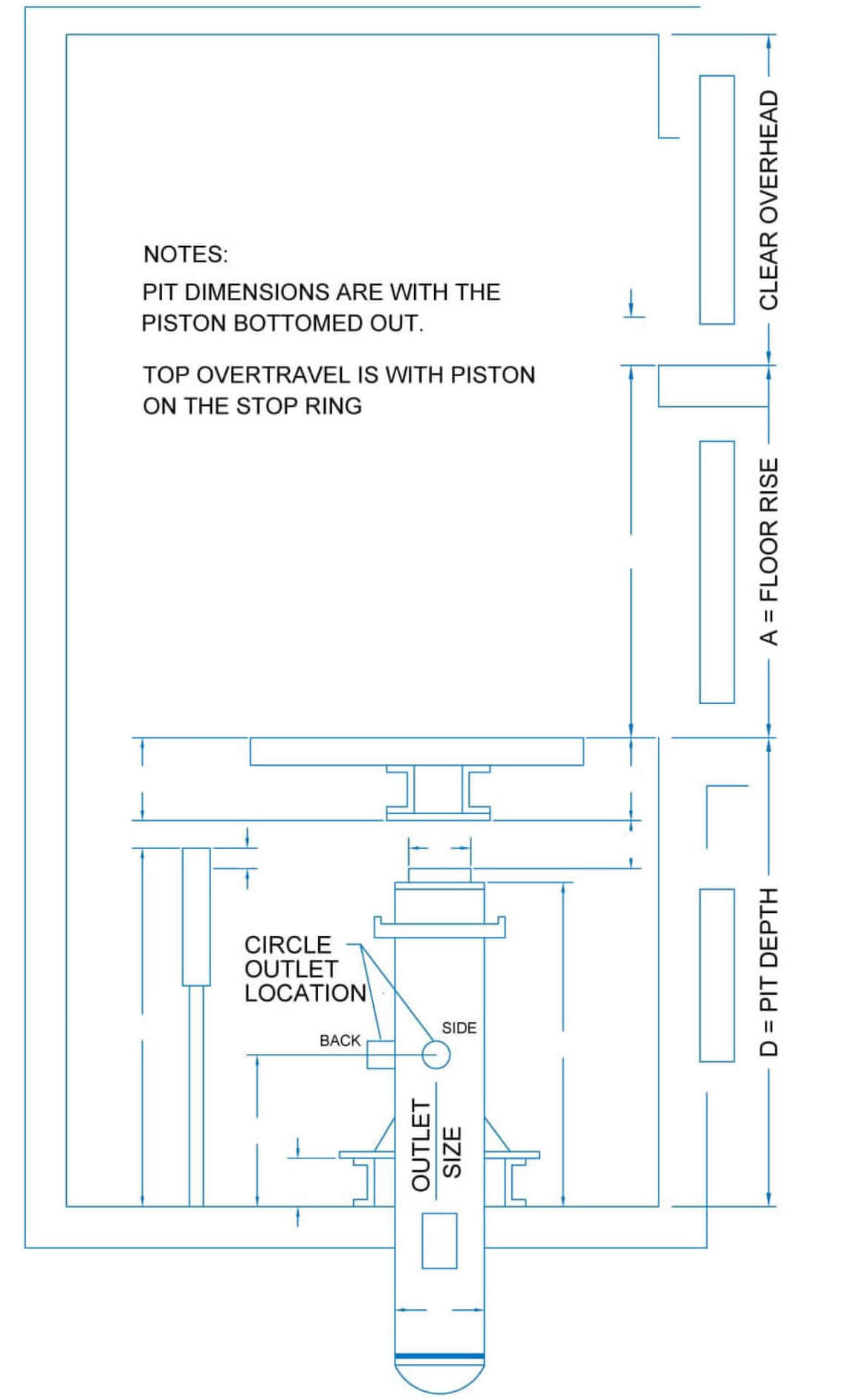 NOTES:

PIT DIMENSIONS ARE WITH THE PISTON BOTTOMED OUT.

TOP OVERTRAVEL IS WITH PISTON ON THE STOP RING

CLEAR OVERHEAD

A = FLOOR RISE

D = PIT DEPTH

CIRCLE OUTLET LOCATION

BACK

SIDE

OUTLET SIZE